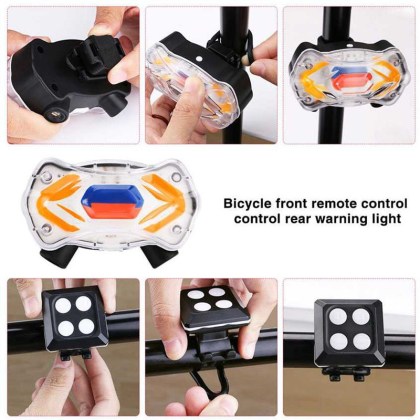 Bicycle front remote control control rear warning light